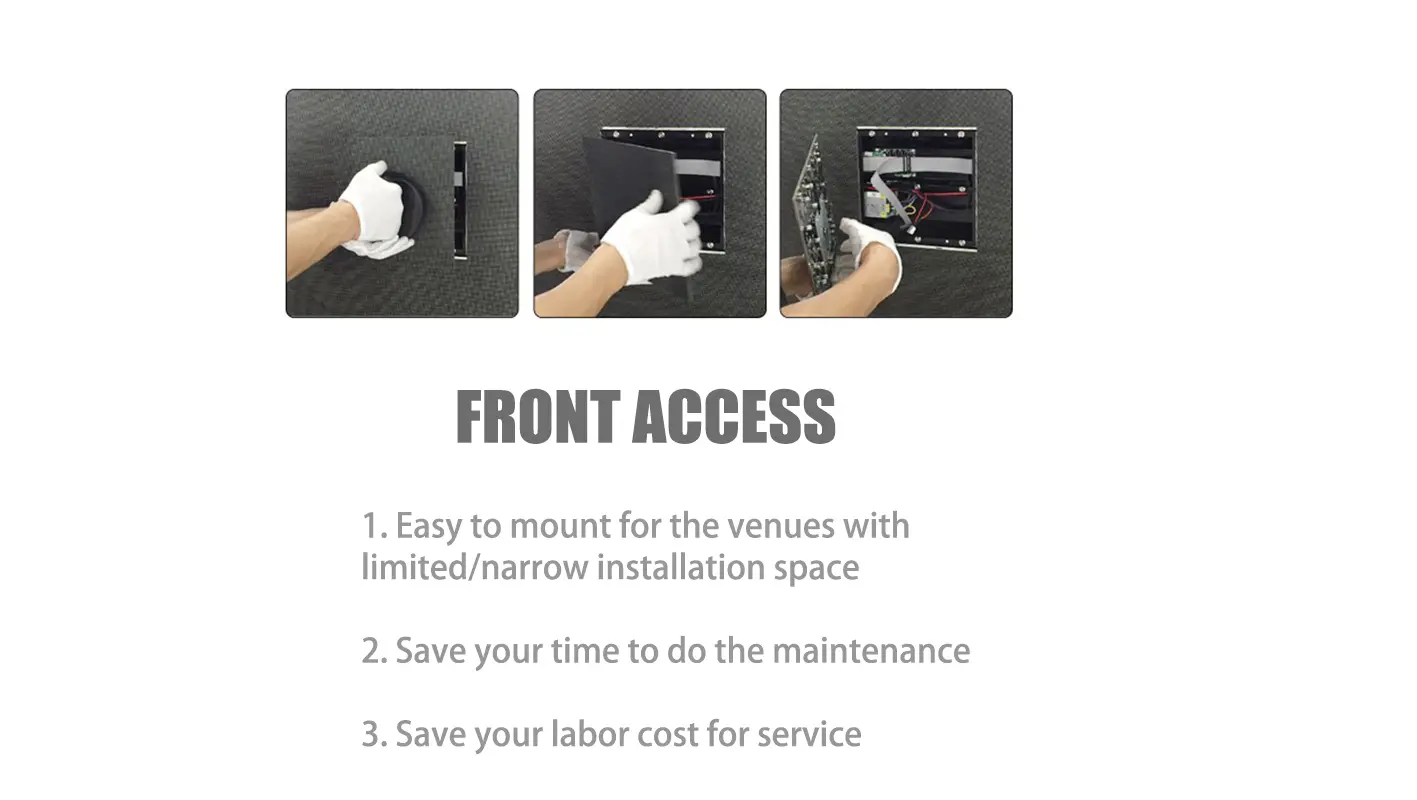 FRONT ACCESS

1. Easy to mount for the venues with limited/narrow installation space

2. Save your time to do the maintenance

3. Save your labor cost for service